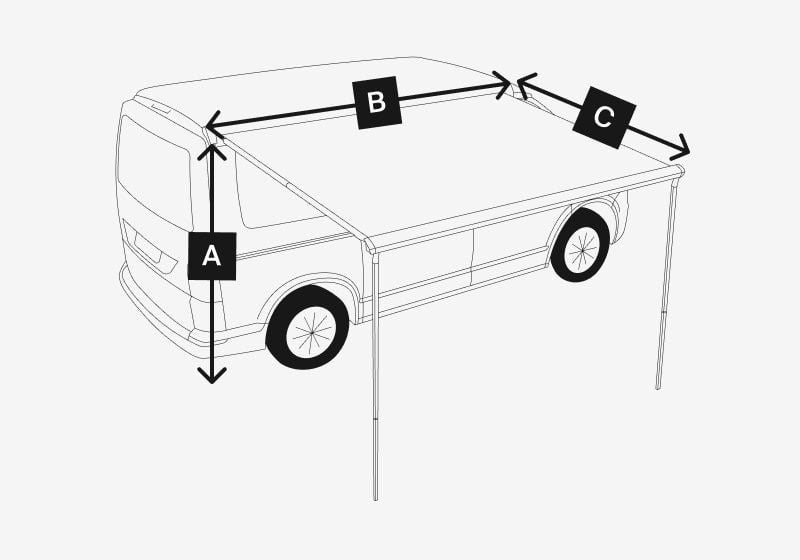 B

C

A