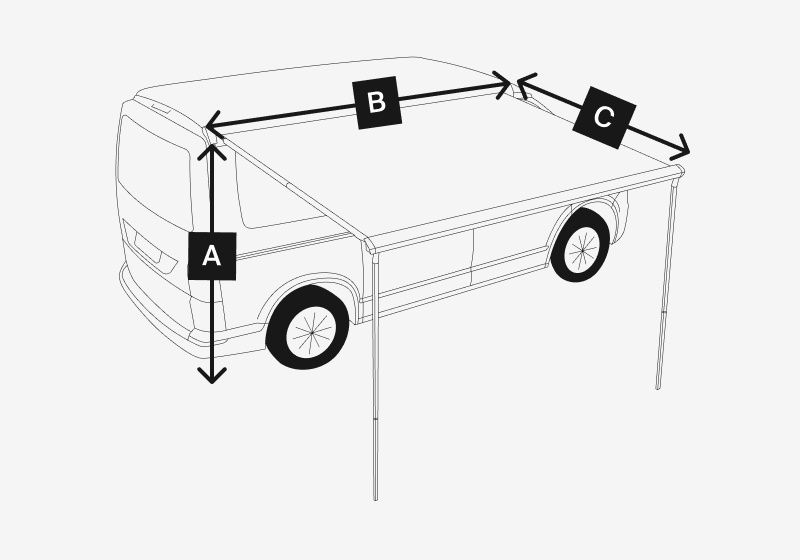 B
C
A